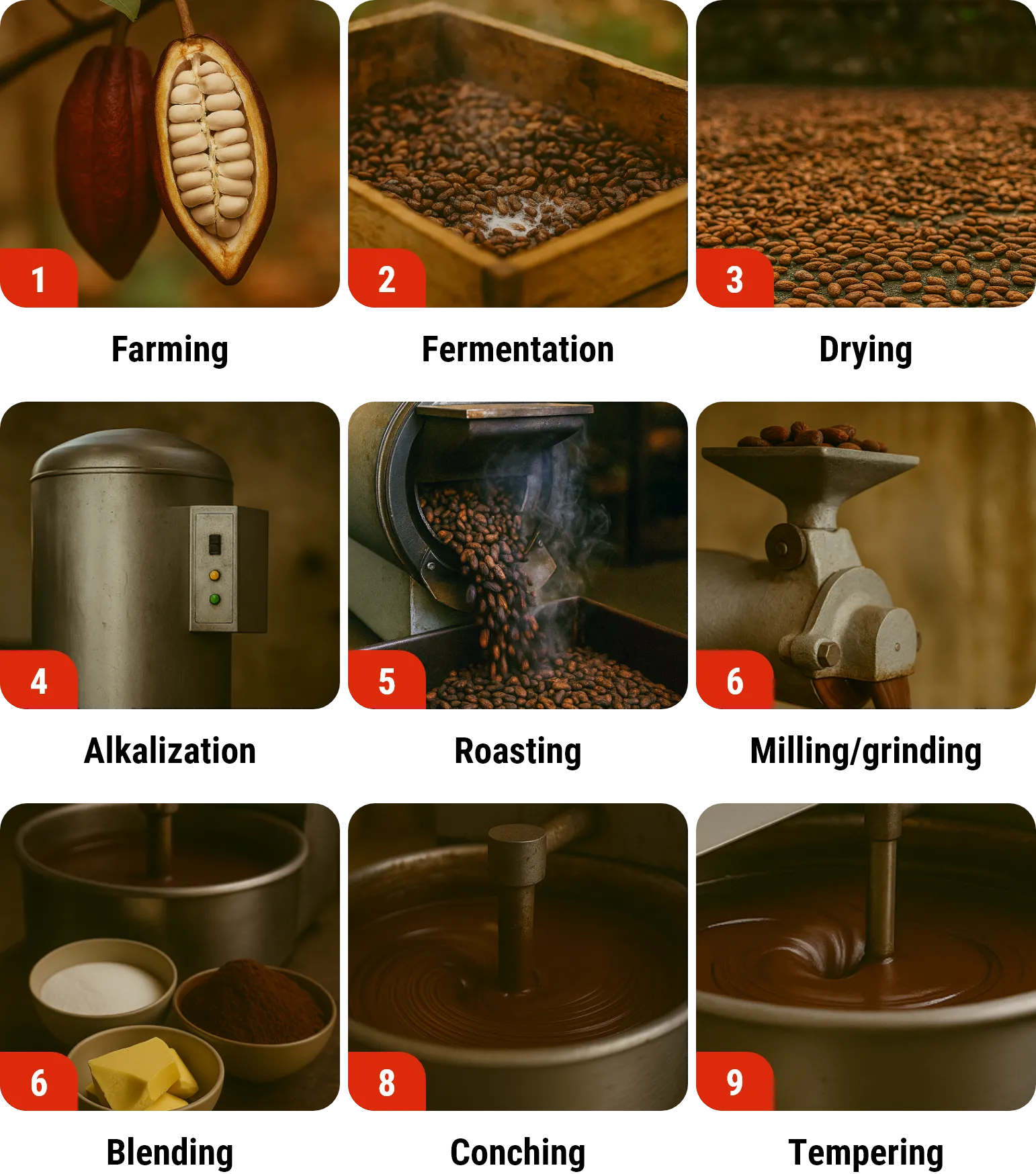 1

Farming

2

Fermentation

3

Drying

4

Alkalization

5

Roasting

6

Milling/grinding

6

Blending

8

Conching

9

Tempering